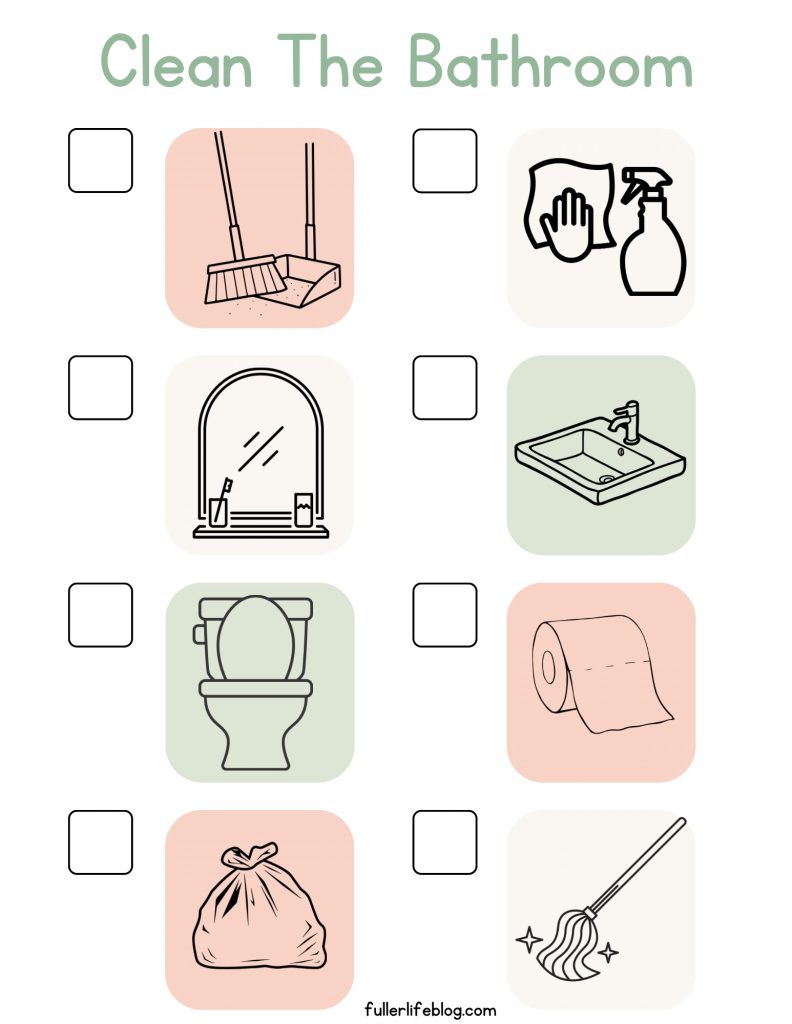 Clean The Bathroom

fullerlifeblog.com